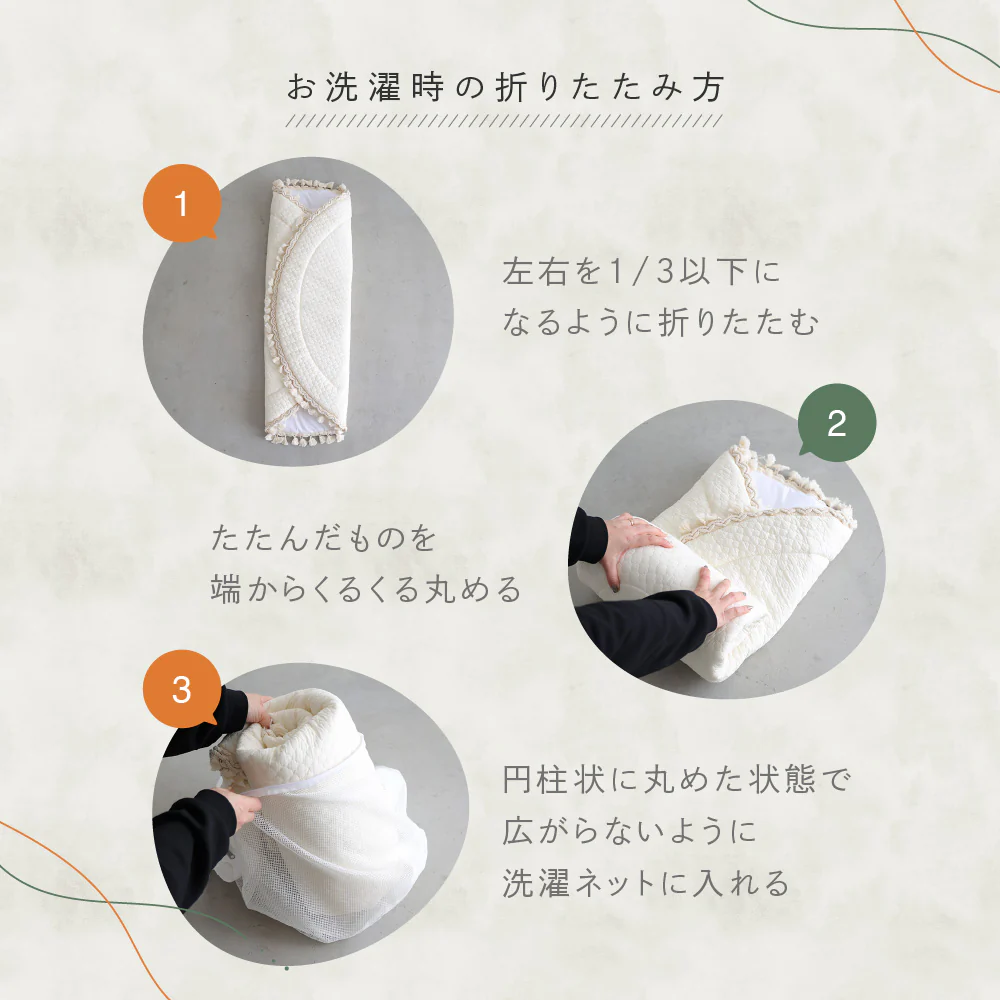 お洗濯時の折りたたみ方

1

左右を1/3以下に
なるように折りたたむ

2

たたんだものを
端からくるくる丸める

3

円柱状に丸めた状態で
広がらないように
洗濯ネットに入れる